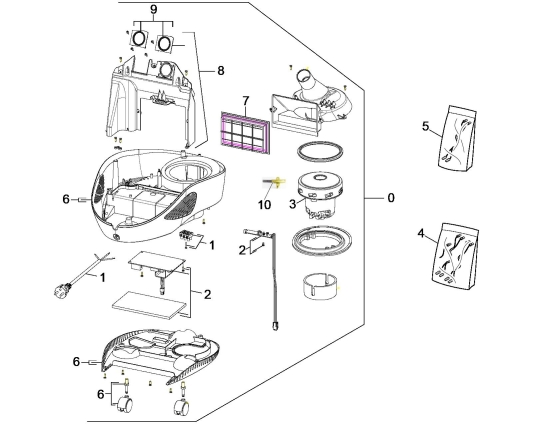 9
8
7
5
6
10
3
0
1
2
4
1
2
6
6