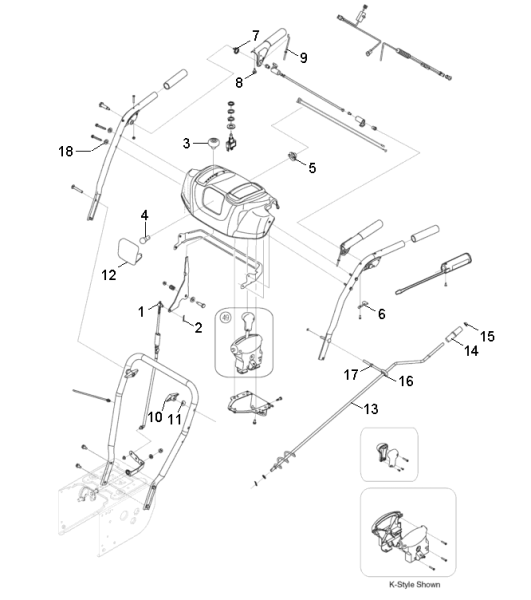 7
9
8
18
3
5
4
12
1
2
49
6
15
14
17
16
13
10
11
K-Style Shown