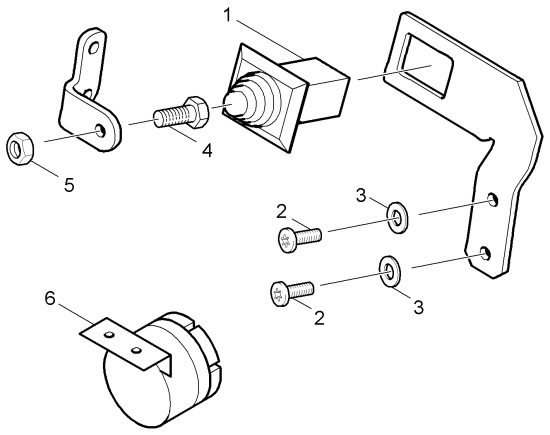 1
4
5
3
2
3
2
6