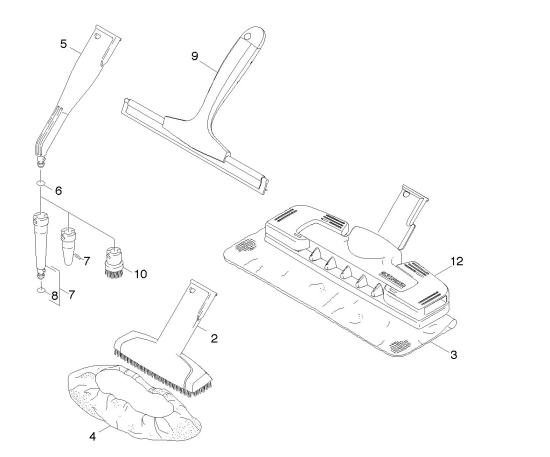 5
9
6
7
10
8
7
12
2
3
4