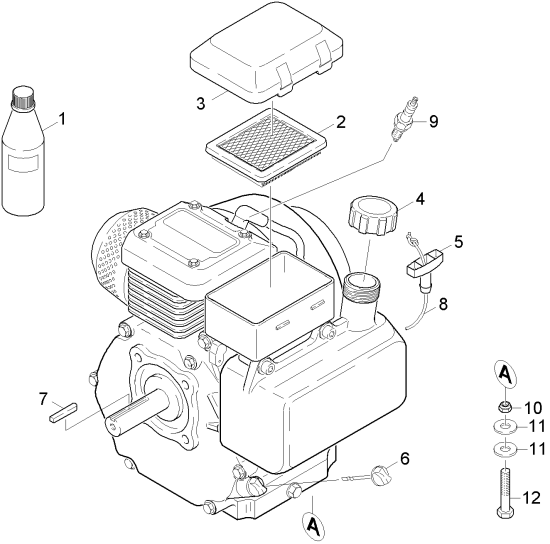 1
3
2
9
4
5
8
7
A
10
11
11
6
12
A