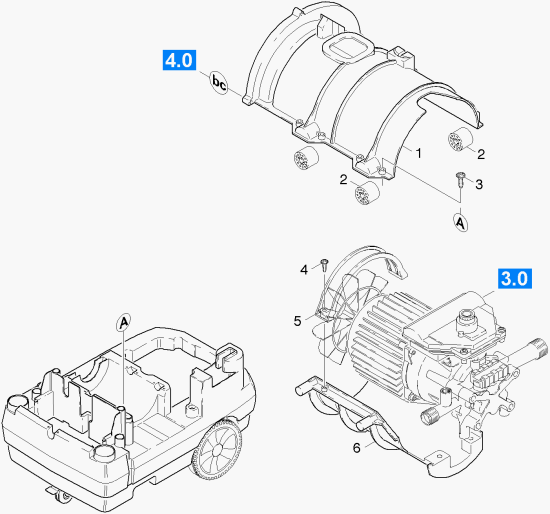 4.0
bc
1
2
2
3
A
4
3.0
5
A
6