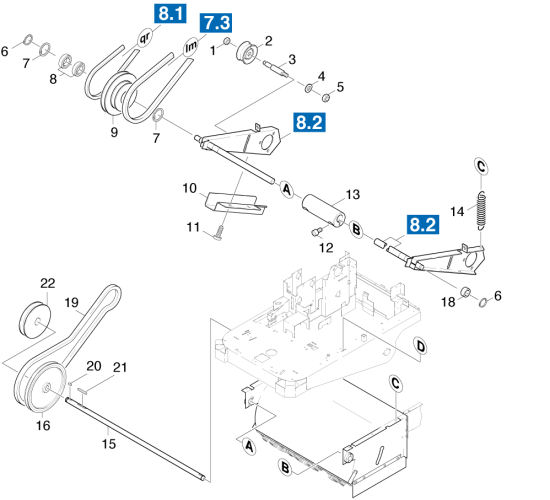 8.1
7.3
qr
lm
6
7
8
9
7
1
2
3
4
5
8.2
10
11
A
13
12
B
8.2
C
14
18
6
22
19
20
21
16
15
D
C
A
B