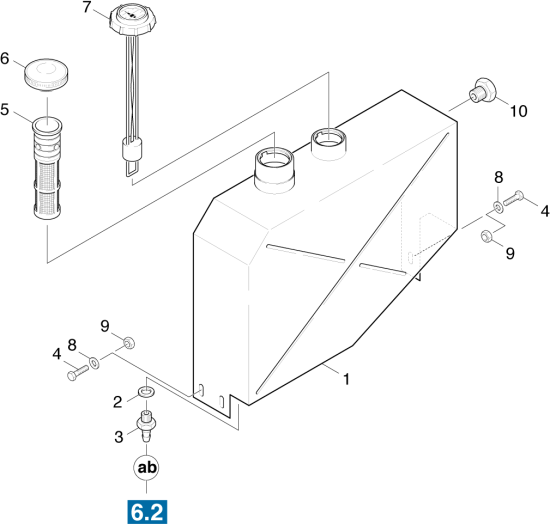 7
6
5
10
8
4
9
9
8
4
1
2
3
ab
6.2