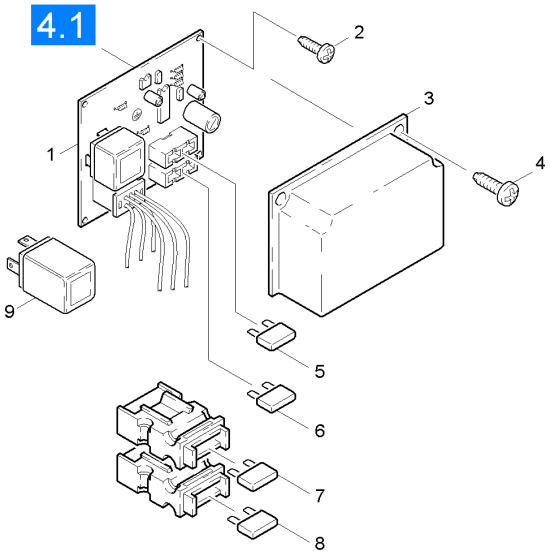 4.1

2

3

1

4

9

5

6

7

8