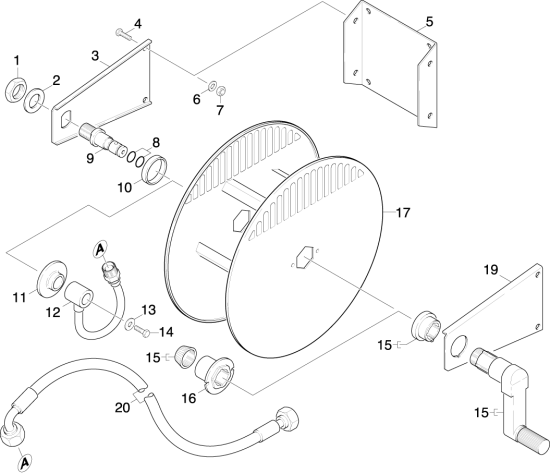 4
5
3
1
2
6
7
8
9
10
17
A
19
11
12
13
14
15
15
16
20
15
A