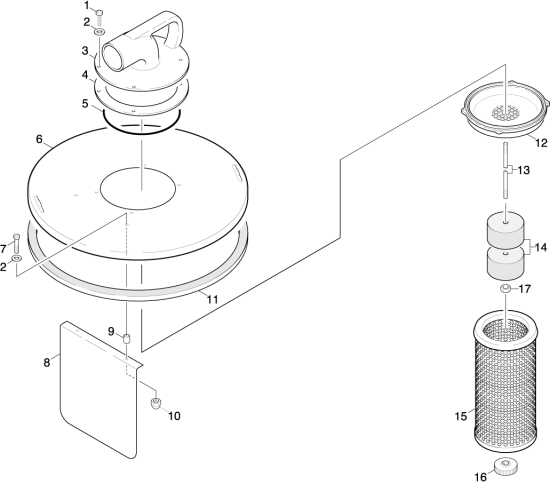 1
2
3
4
5
6
7
2
11
9
8
10
12
13
14
17
15
16