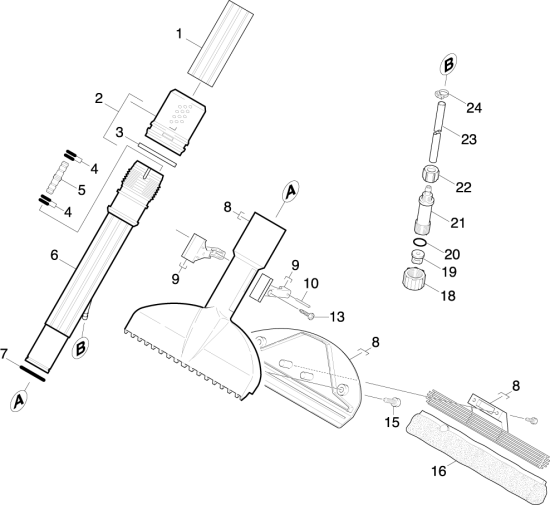 1
2
3
4
5
4
6
7
A
B
8
A
9
9
10
13
8
15
8
16
B
24
23
22
21
20
19
18