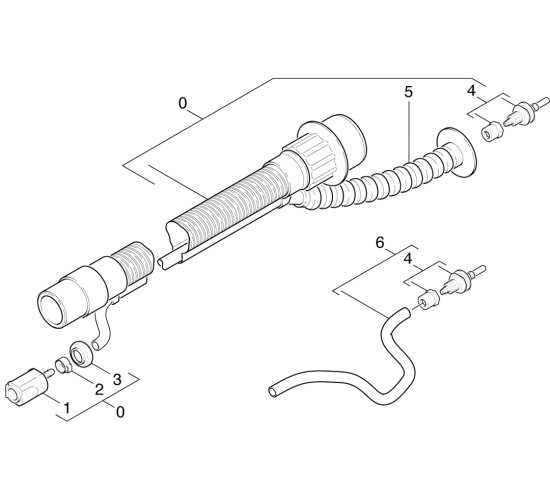 0
5
4
6
4
3
2
1
0