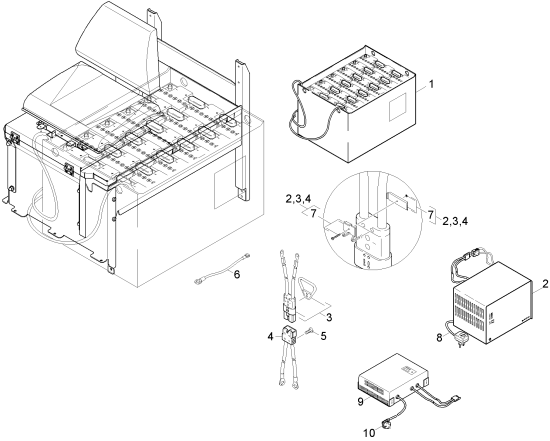 1

2,3,4
7
7
2,3,4

6

2

3

4
5

8

9

10