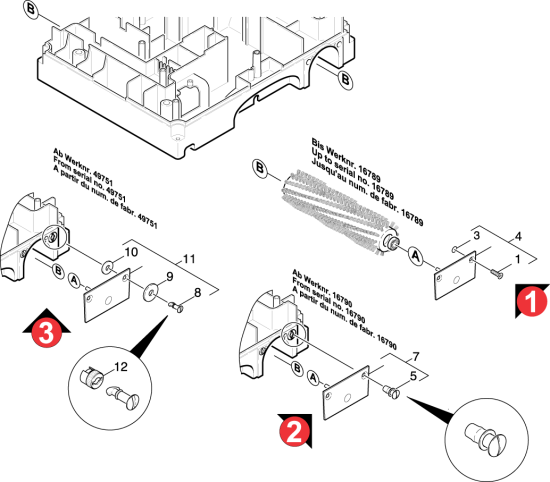 B

B

Ab Werknr. 49751
From serial no. 49751
A partir du num. de fabr. 49751

Bis Werknr. 16789
Up to serial no. 16789
Jusqu'au num. de fabr. 16789

B

A

3

4

1

1

10

11

9

8

B

A

3

12

Ab Werknr. 16790
From serial no. 16790
A partir du num. de fabr. 16790

7

5

B

A

2