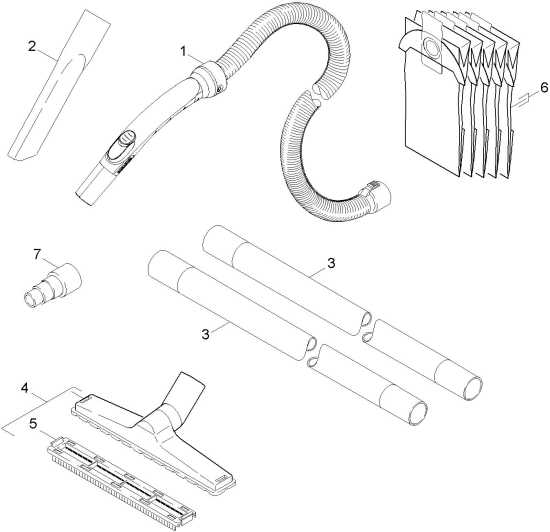 2
1
6
7
3
3
4
5