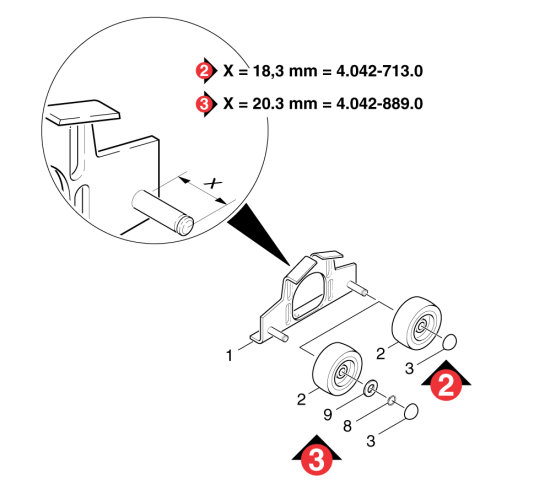 2 X = 18,3 mm = 4.042-713.0
3 X = 20.3 mm = 4.042-889.0

X

1
2
3
2
2
9
8
3
3