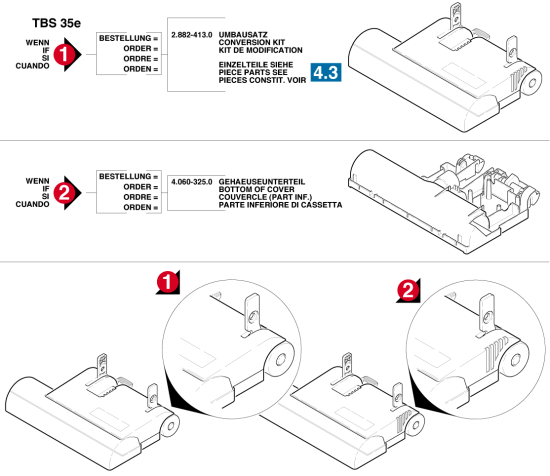 TBS 35e

WENN
IF
SI
CUANDO
1

BESTELLUNG =
ORDER =
ORDRE =
ORDEN =

2.882-413.0 UMBAUSATZ
CONVERSION KIT
KIT DE MODIFICATION

EINZELTEILE SIEHE
PIECE PARTS SEE
PIECES CONSTIT. VOIR 4.3

WENN
IF
SI
CUANDO
2

BESTELLUNG =
ORDER =
ORDRE =
ORDEN =

4.060-325.0 GEHAEUSEUNTERTEIL
BOTTOM OF COVER
COUVERCLE (PART INF.)
PARTE INFERIORE DI CASSETTA

1

2