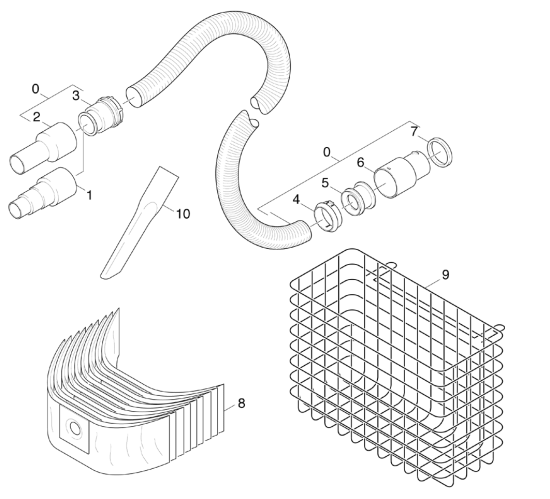 0
3
2
1
10
0
7
6
5
4
9
8