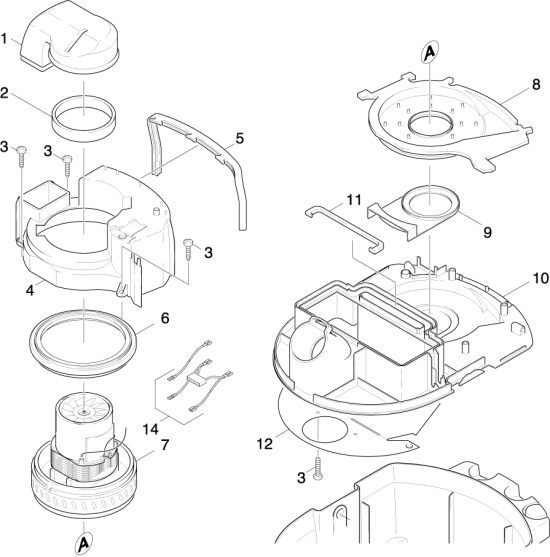 1
2
3
3
5
3
4
6
14
7
A
A
8
11
9
10
12
3