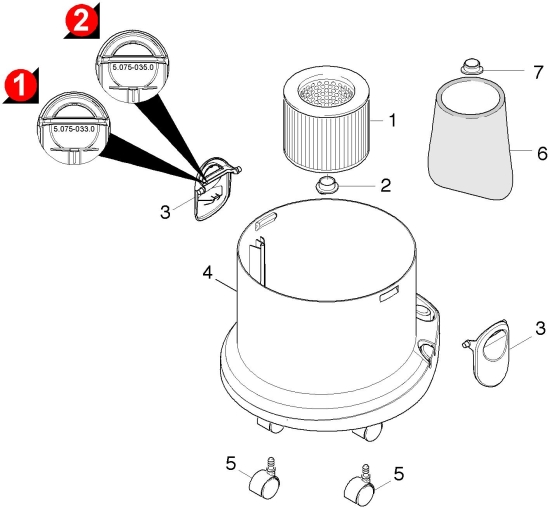 2
5.075-035.0
1
5.075-033.0
7
1
6
2
3
4
3
5
5