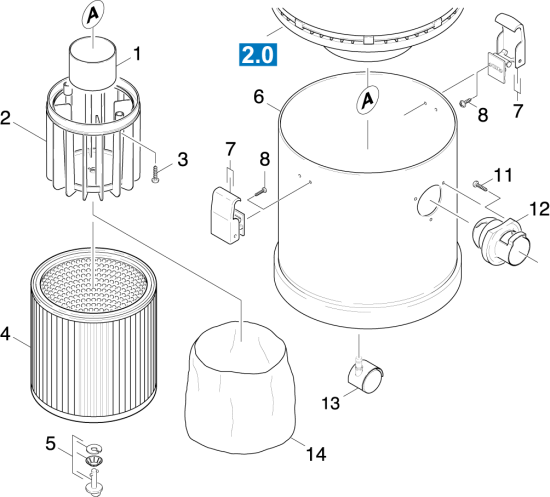 A
1
2
3
4
5
2.0
6
A
8
7
7
8
11
12
13
14