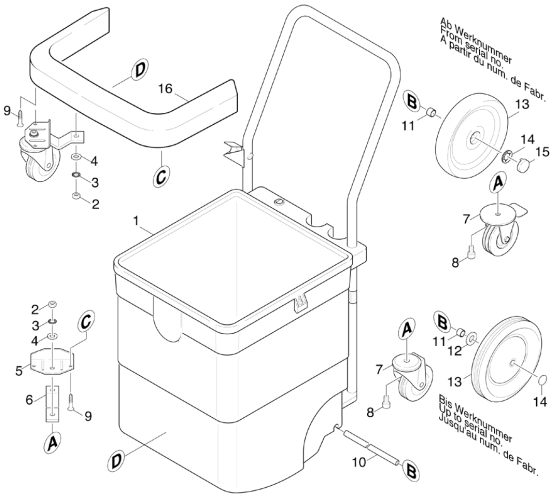 Ab Werknummer
From serial no.
A partir du num. de Fabr.

D
16
9
4
3
2
C
B
11
13
14
15
A
7
8
1
2
3
4
C
5
6
9
A
D
A
7
8
B
11
12
13
14
10
B

Bis Werknummer
Up to serial no.
Jusqu'au num. de Fabr.