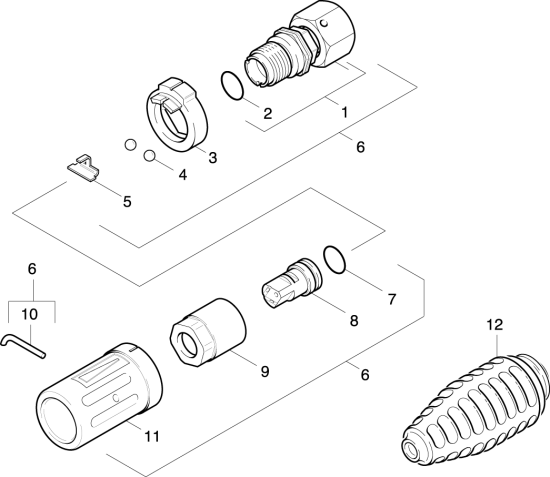 2
1
6
3
4
5
6
10
7
8
12
9
6
11