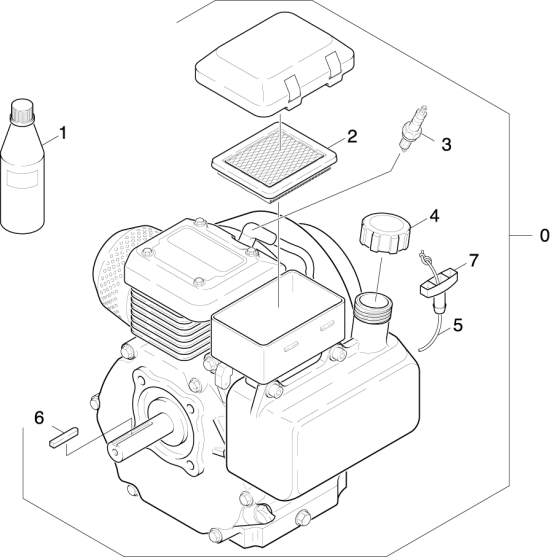 1
2
3
4
0
7
5
6