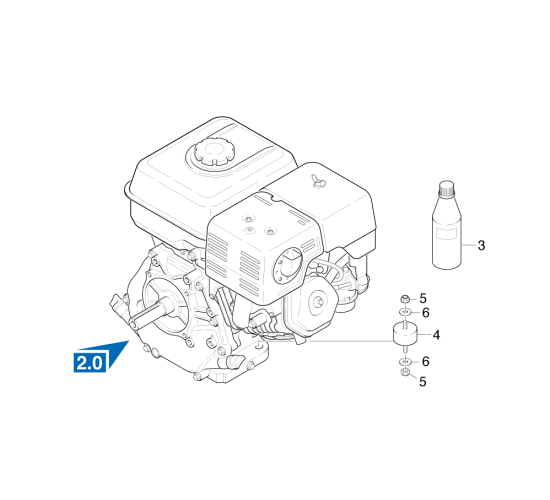 3
5
6
4
6
5
2.0