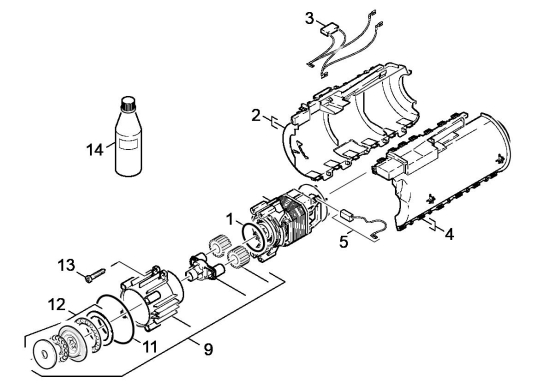 3
2
14
1
5
4
13
12
11
9