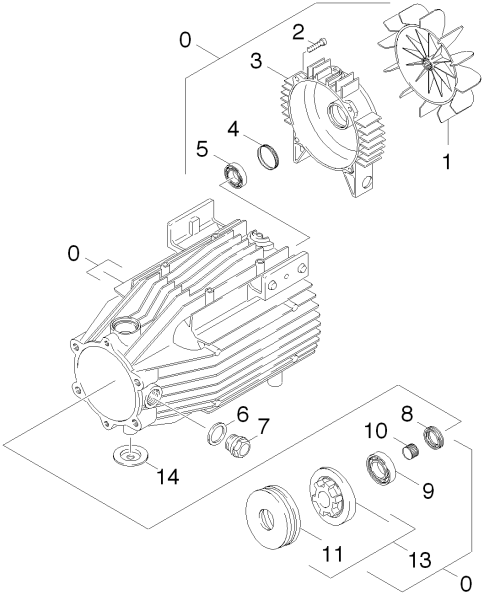 0
2
3
4
5
1
0
6
7
8
10
9
14
11
13
0