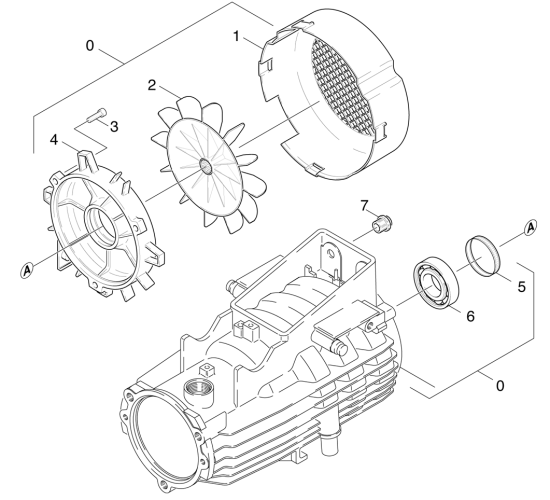 0
1
2
3
4
A
7
A
5
6
0