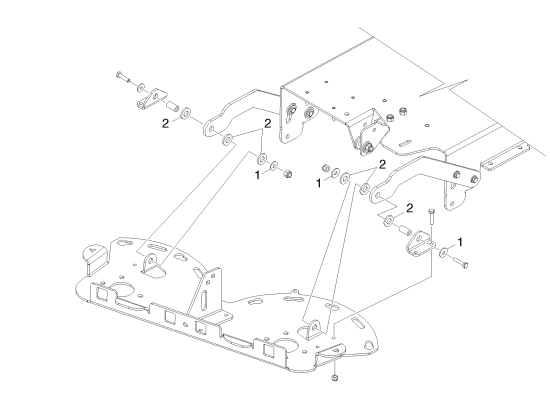 2
2
1
1
2
2
1