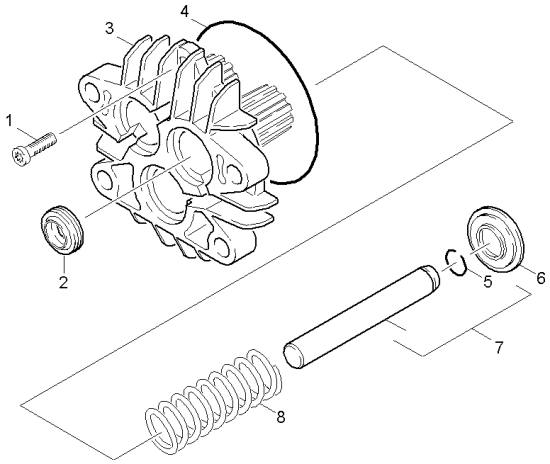 4
3
1
2
5
6
7
8