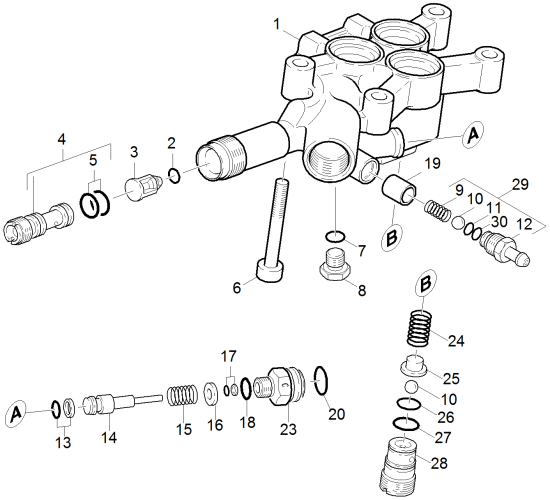 1
4
5
3
2
A
19
29
9
10
11
30
12
B
7
6
8
B
24
25
10
26
27
28
17
A
13
14
15
16
18
23
20