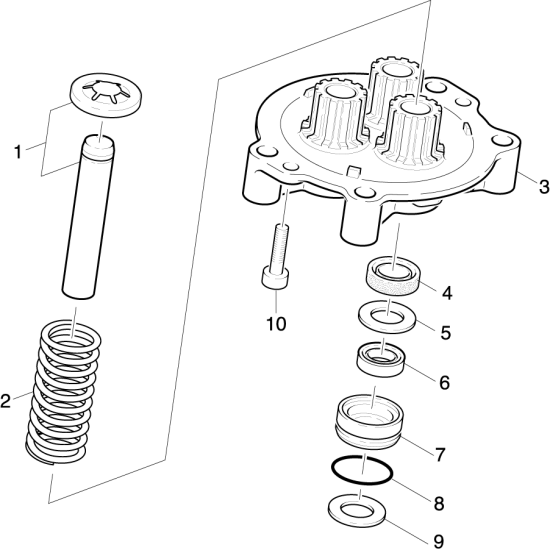 1
2
3
10
4
5
6
7
8
9