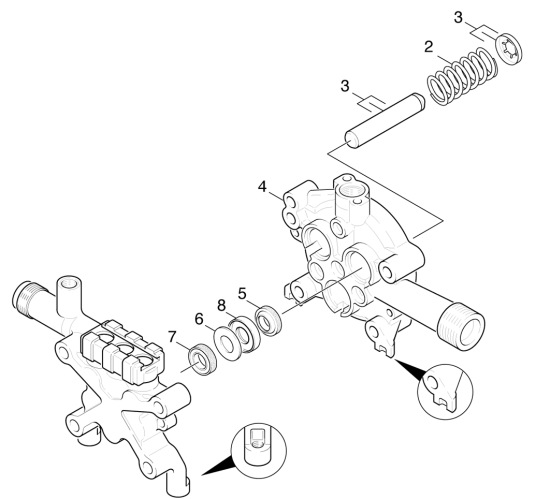 3
2
3
4
5
8
6
7