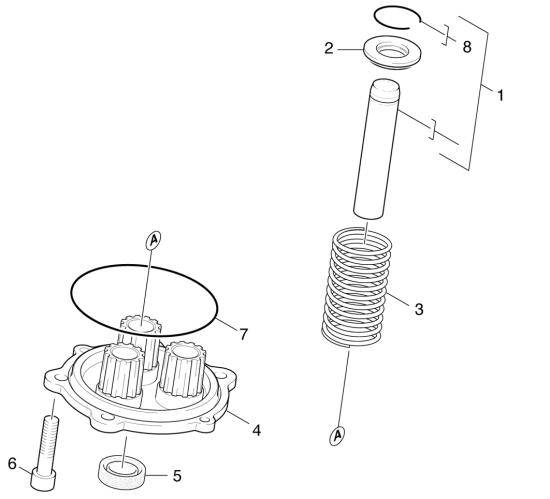 8
2
1
A
3
7
4
A
6
5