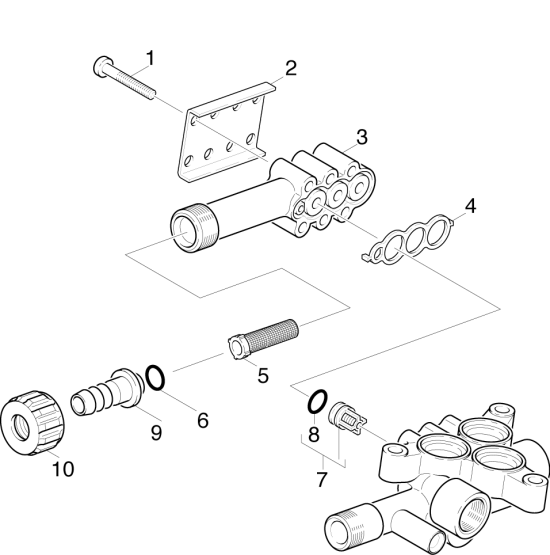 1
2
3
4
5
6
9
10
8
7