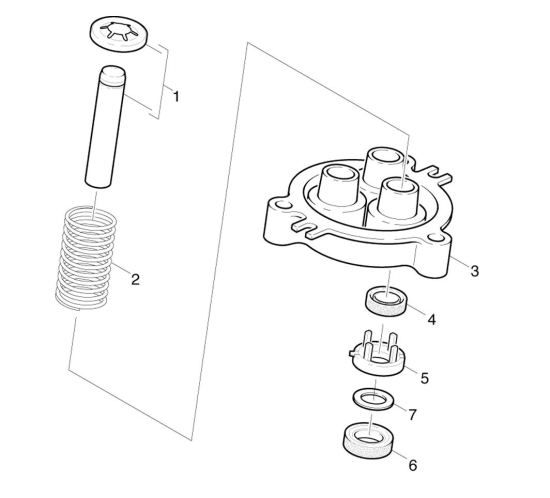 1
2
3
4
5
7
6