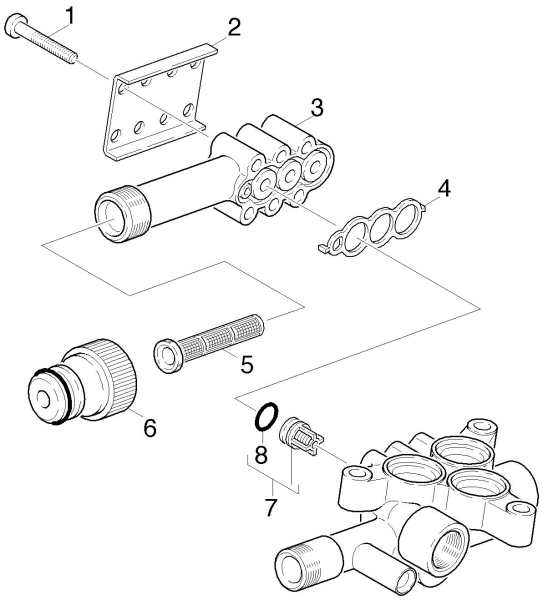 1
2
3
4
5
6
8
7