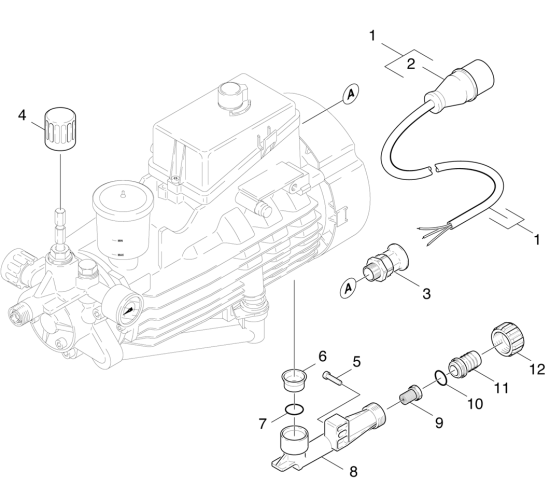 1
2
A
4
1
A
3
6
5
12
11
10
7
9
8