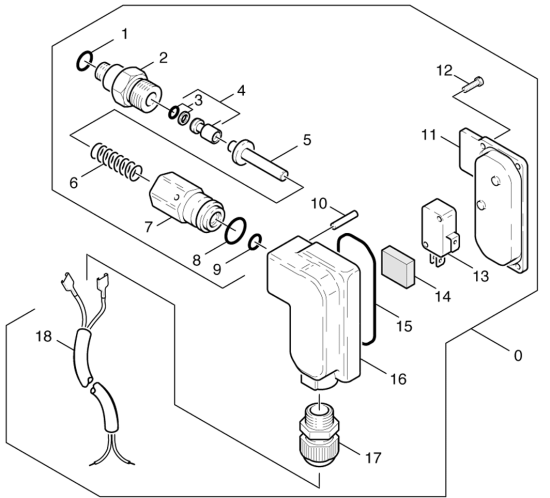 1
2
3
4
5
6
7
8
9
10
11
12
13
14
15
16
17
18
0