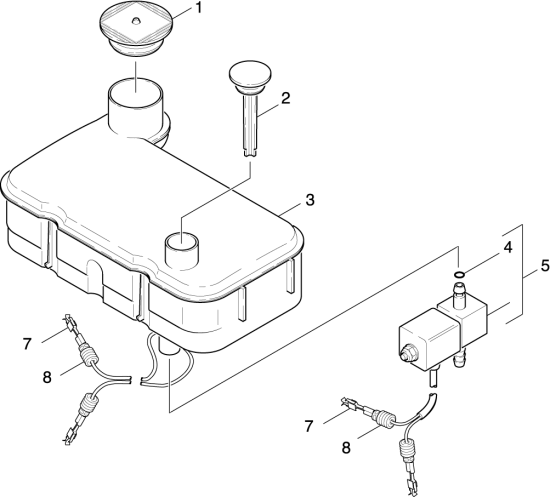 1
2
3
4
5
7
8
7
8