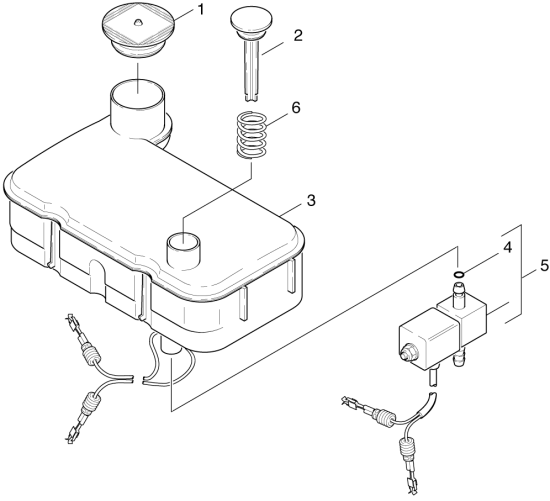 1
2
6
3
4
5