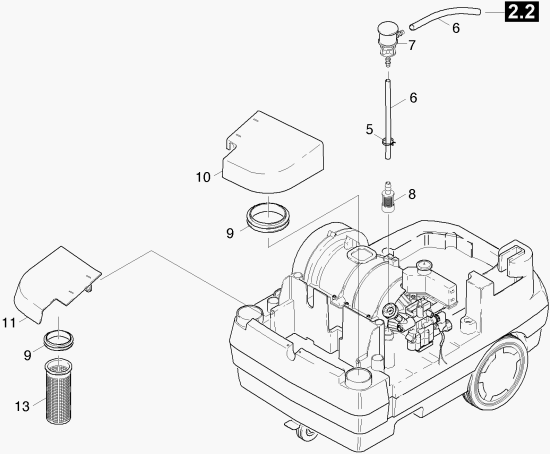 2.2
6
7
6
5
10
8
9
11
9
13