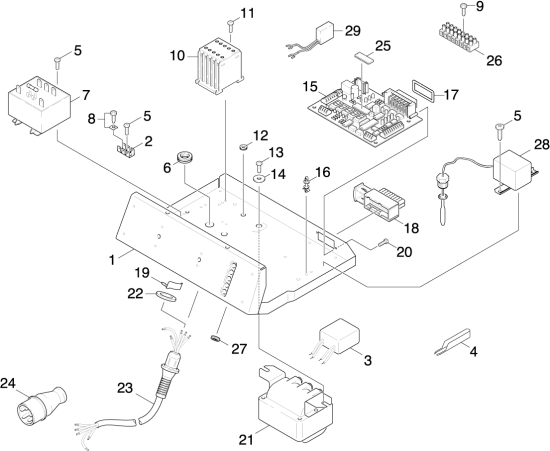 11
9
29
5
10
25
26
7
15
17
8
5
5
2
12
28
13
6
14
16
18
20
1
19
22
27
3
4
24
23
21