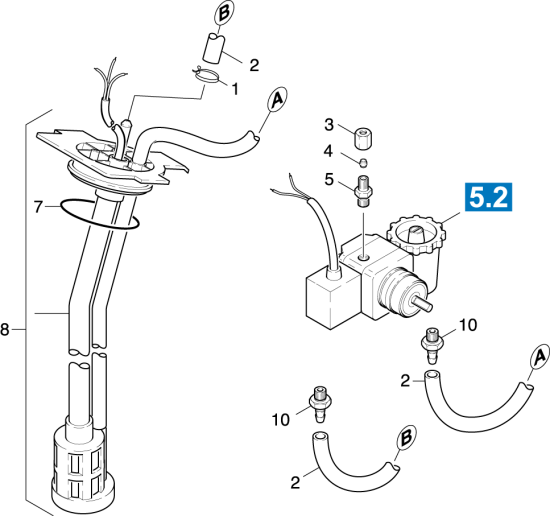 B
2
1
A
3
4
5
5.2
7
8
10
A
2
10
B
2