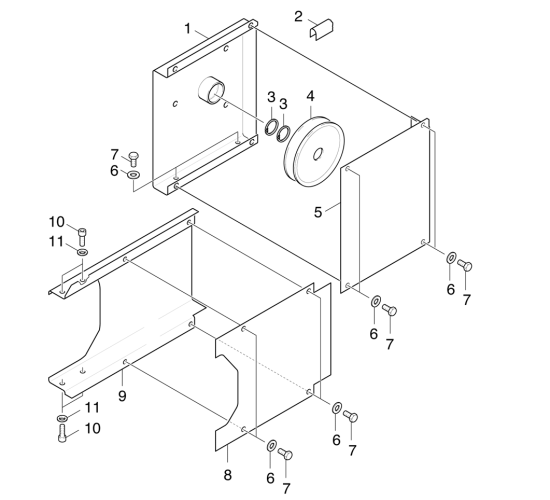 1
2
3
3
4
7
6
5
10
11
6
7
6
7
9
11
10
6
7
8
6
7