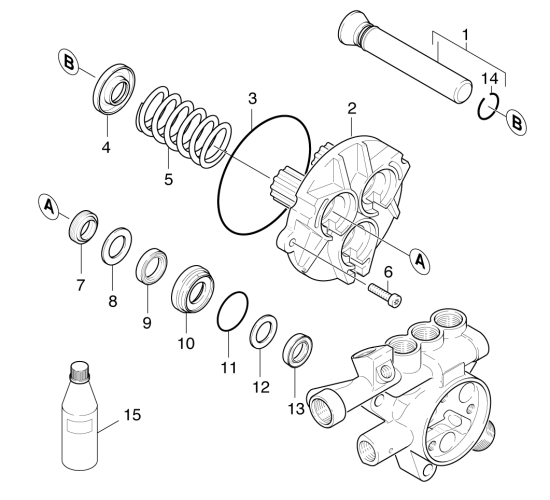 1
14
B
B
3
2
4
5
A
A
6
7
8
9
10
11
12
13
15