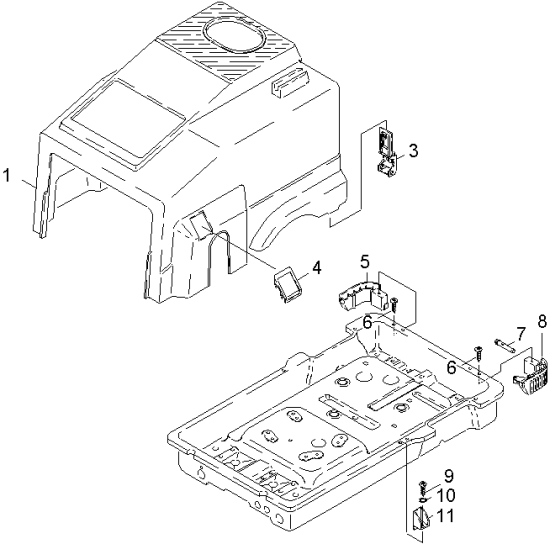 1
3
4
5
6
7
8
6
9
10
11