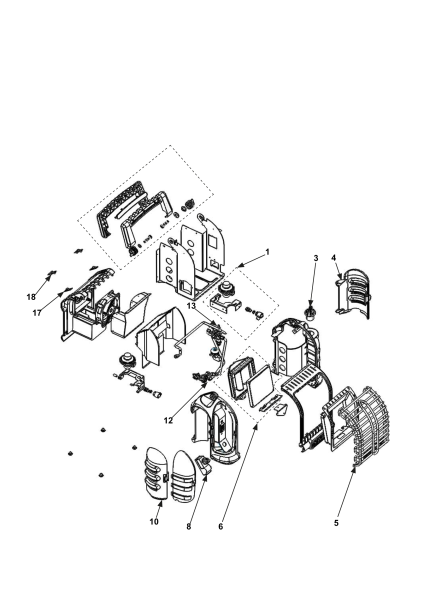 1
3
4
18
17
13
12
10
8
6
5