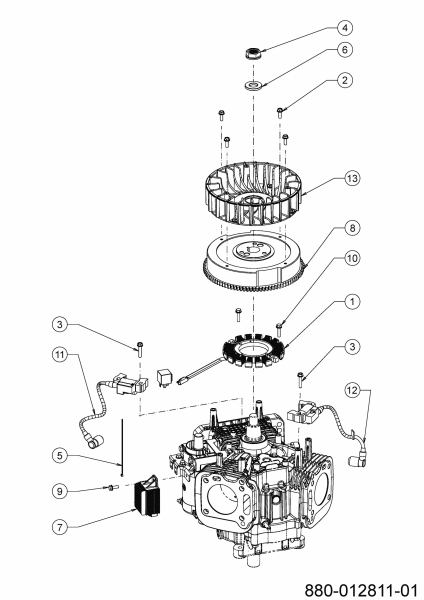 4
6
2
13
8
10
1
3
11
3
12
5
9
7
880-012811-01